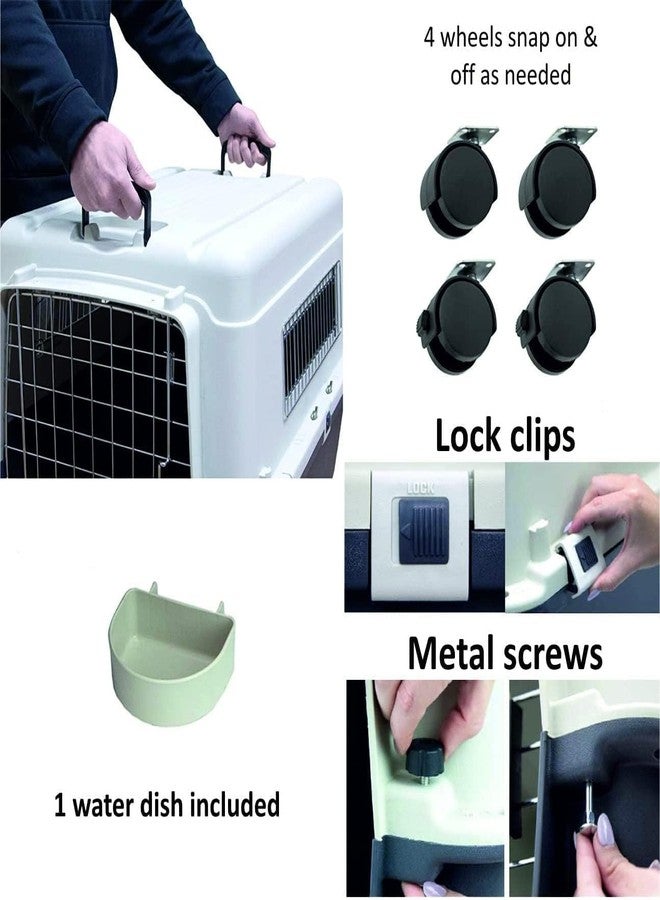 4 wheels snap on & off as needed

Lock clips

LOCK

Metal screws

1 water dish included